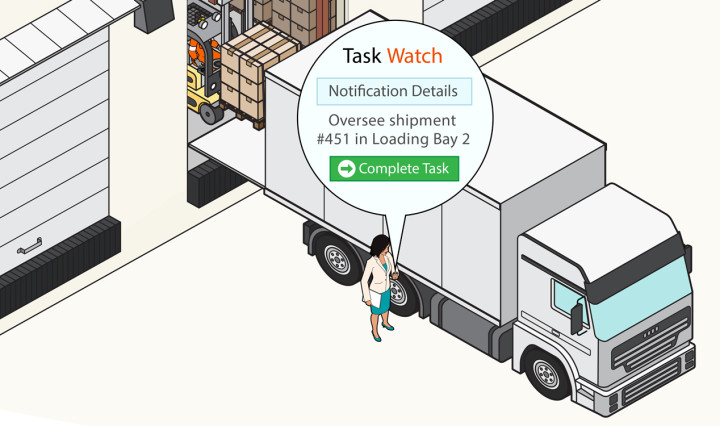 Task Watch

Notification Details

Oversee shipment #451 in Loading Bay 2

Complete Task