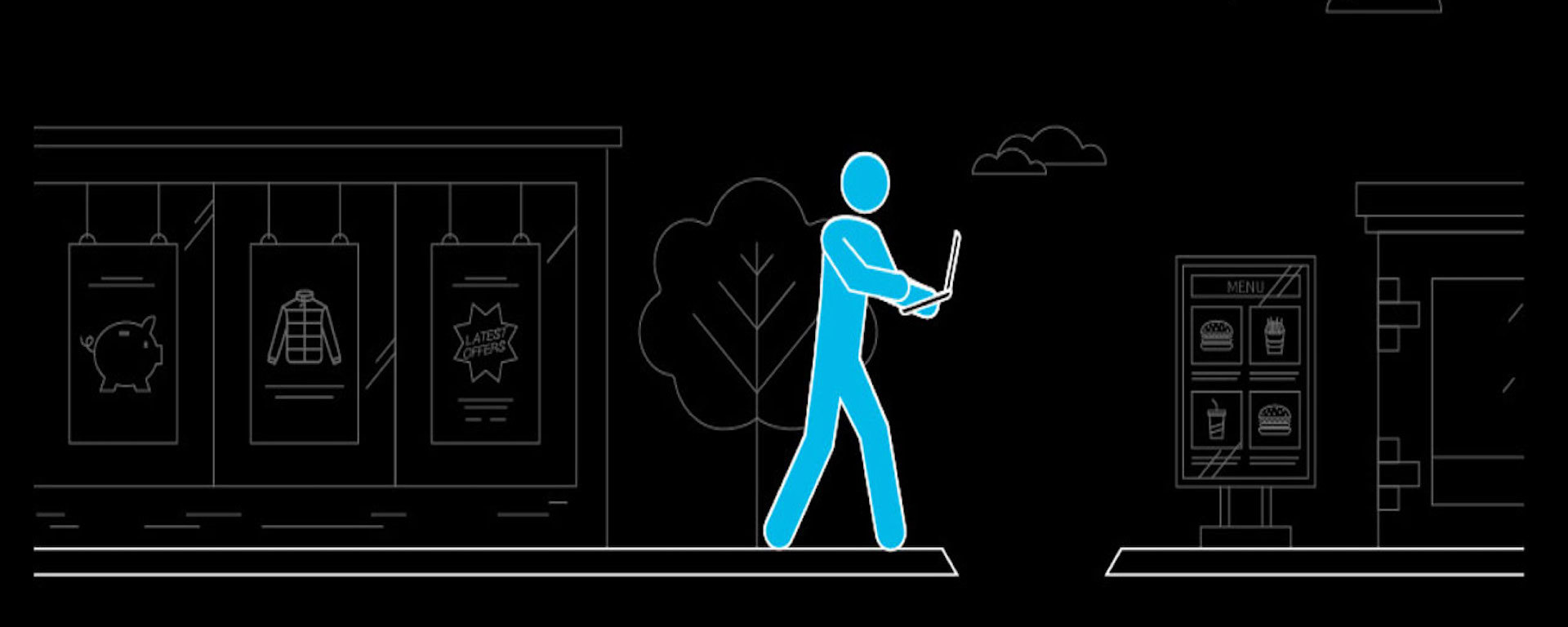 LATEST OFFERS

MENU