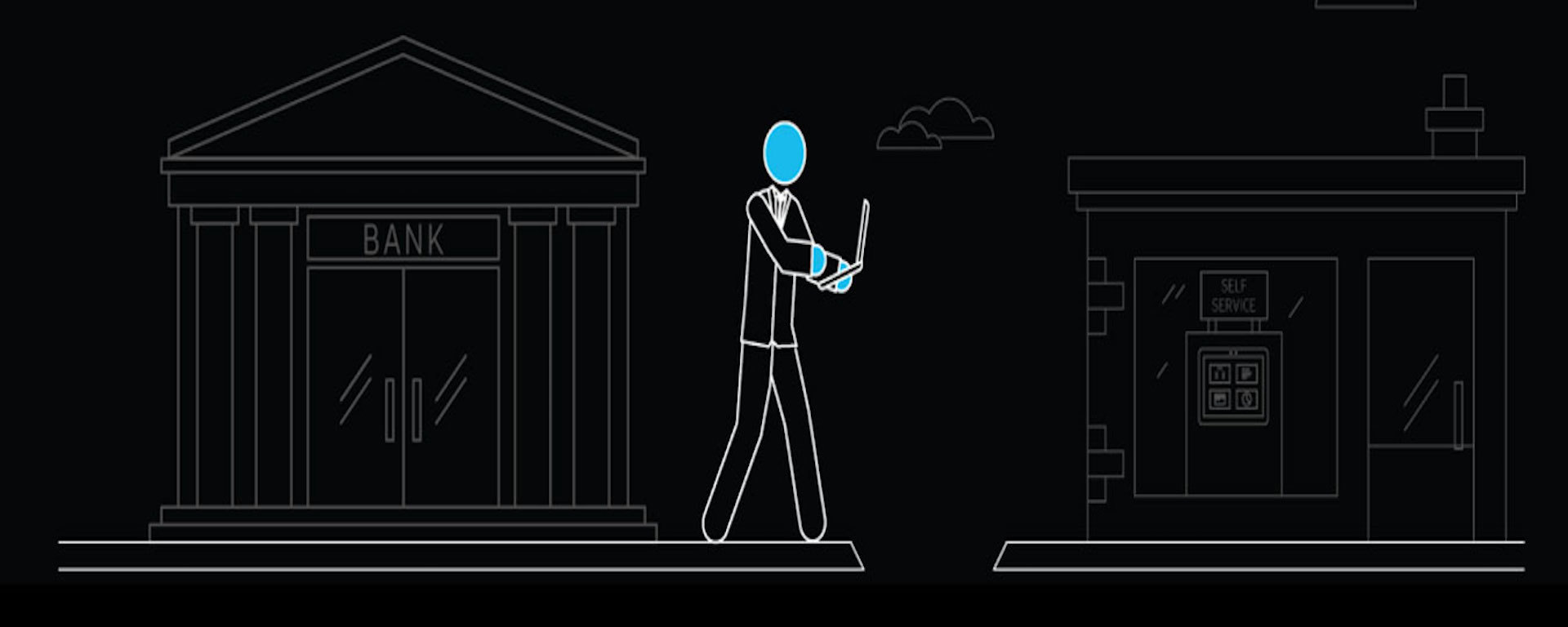 BANK

SELF SERVICE