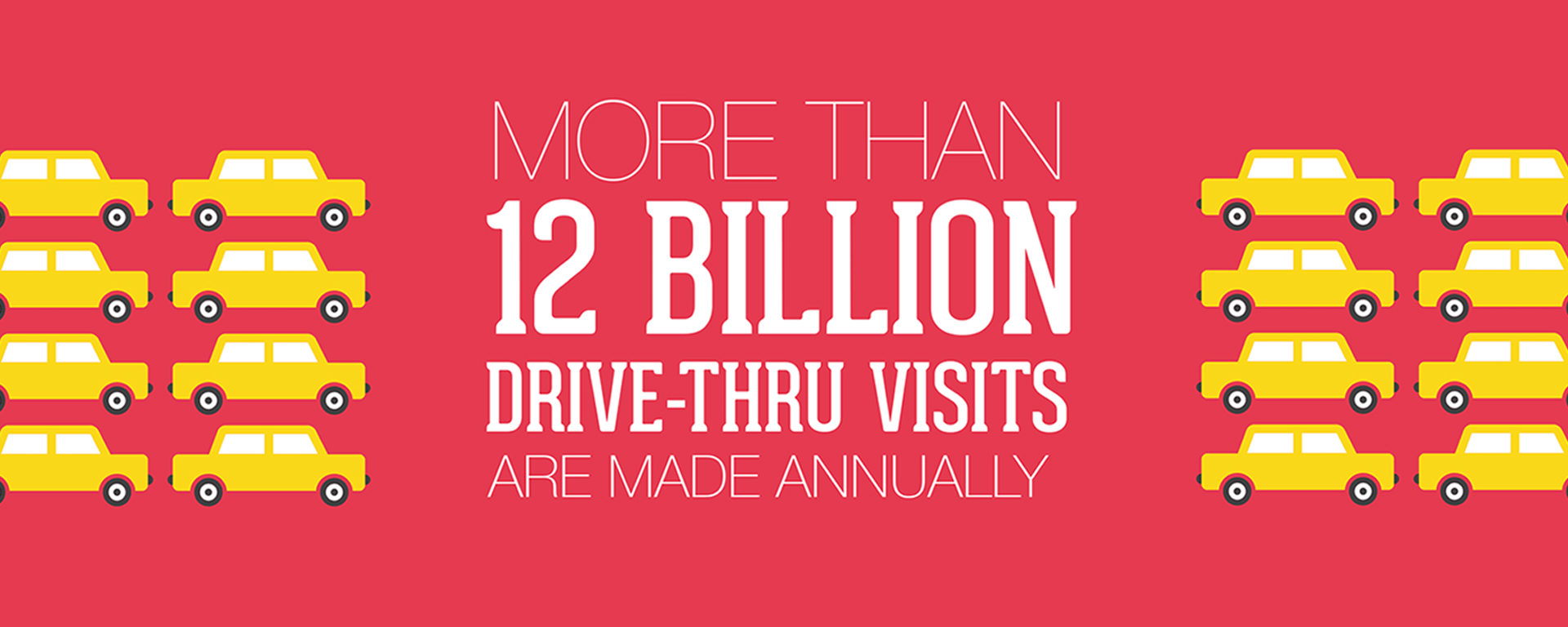 MORE THAN
12 BILLION
DRIVE-THRU VISITS
ARE MADE ANNUALLY