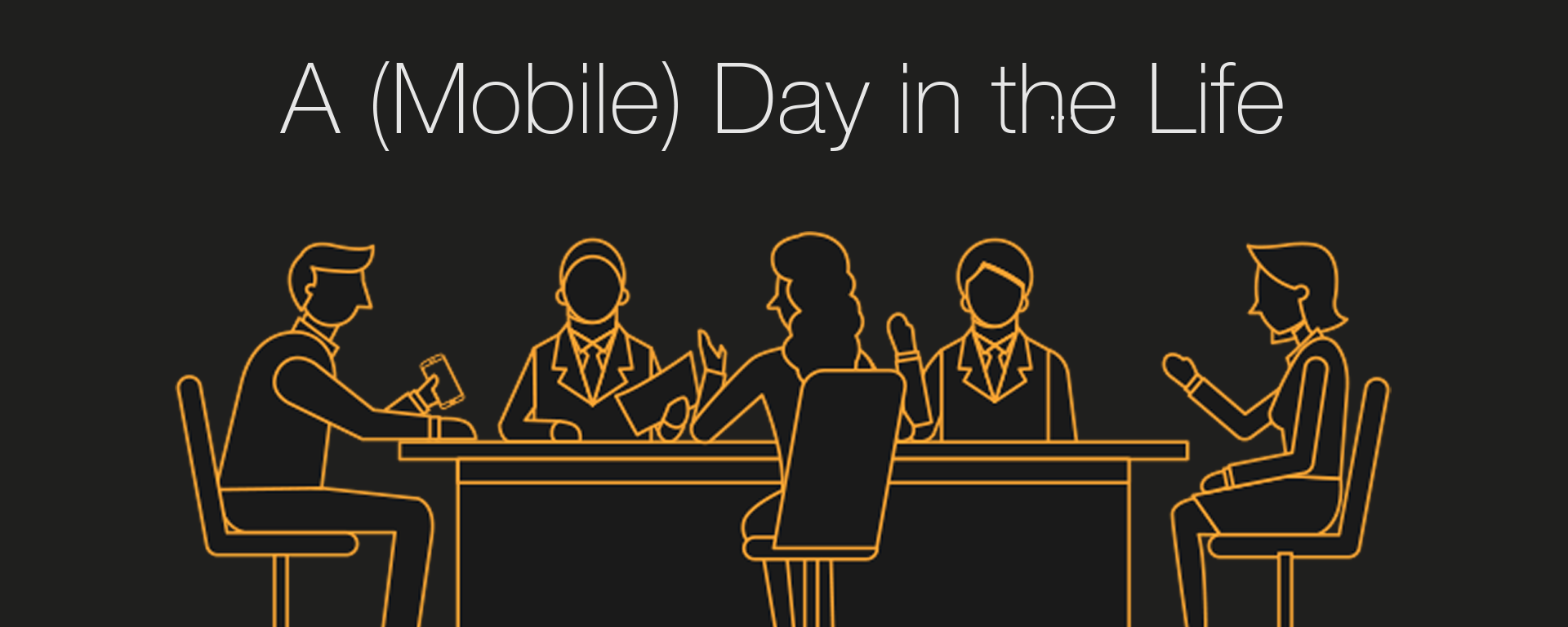 A (Mobile) Day in the Life