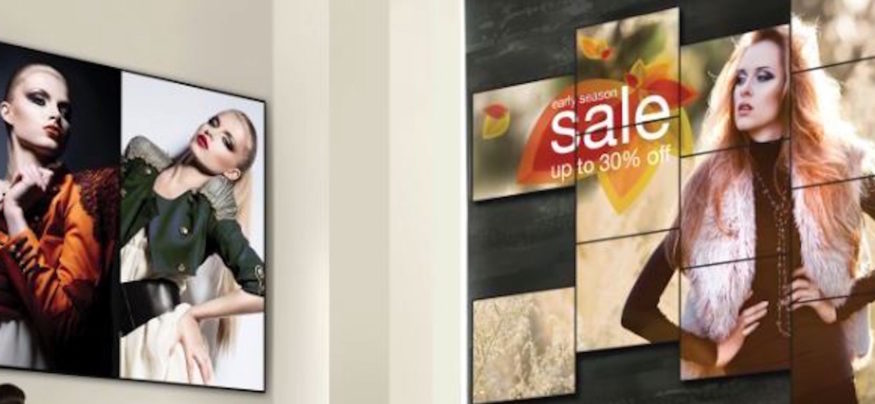 early season
sale
up to 30% off