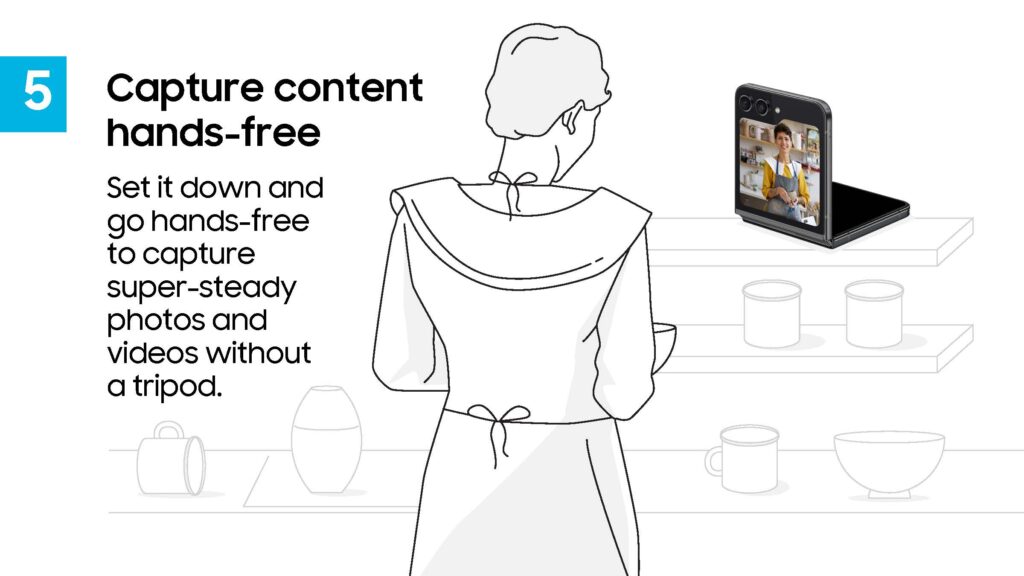 5

Capture content hands-free

Set it down and go hands-free to capture super-steady photos and videos without a tripod.